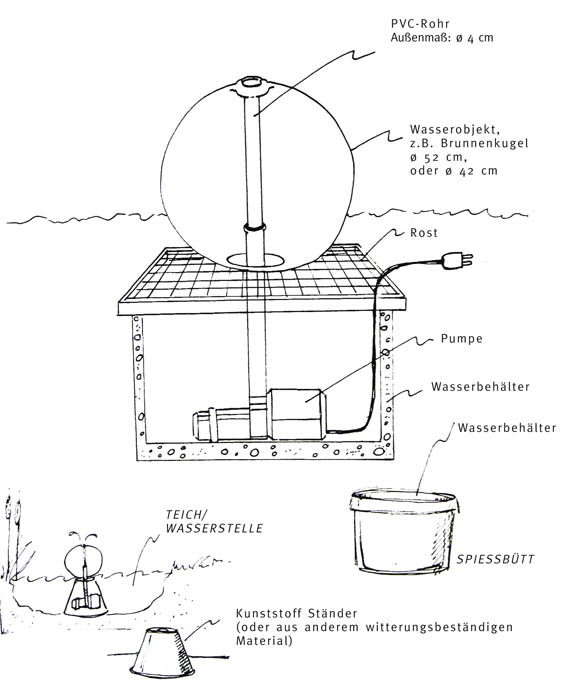 PVC-Rohr
Außenmaß: ø 4 cm

Wasserobjekt, z.B. Brunnenkugel ø 52 cm, oder ø 42 cm

Rost

Pumpe

Wasserbehälter

Wasserbehälter

TEICH/ WASSERSTELLE

SPIESSBÜTT

Kunststoff Ständer (oder aus anderem witterungsbeständigen Material)